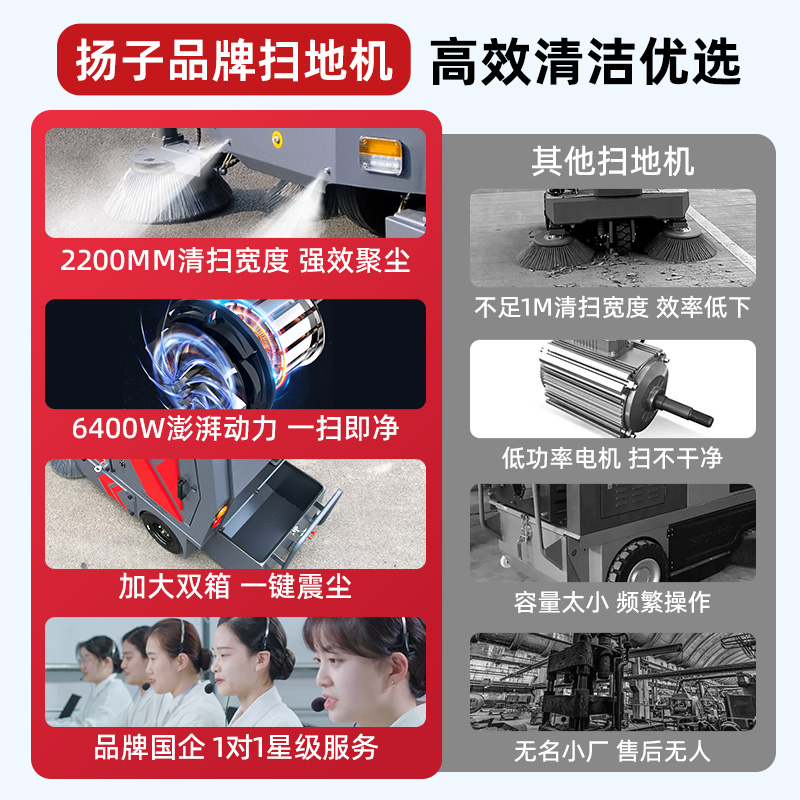 扬子品牌扫地机 高效清洁优选

2200MM清扫宽度 强效聚尘

6400W澎湃动力 一扫即净

加大双箱 一键震尘

品牌国企 1对1星级服务

其他扫地机

不足1M清扫宽度 效率低下

低功率电机 扫不干净

容量太小 频繁操作

无名小厂 售后无人